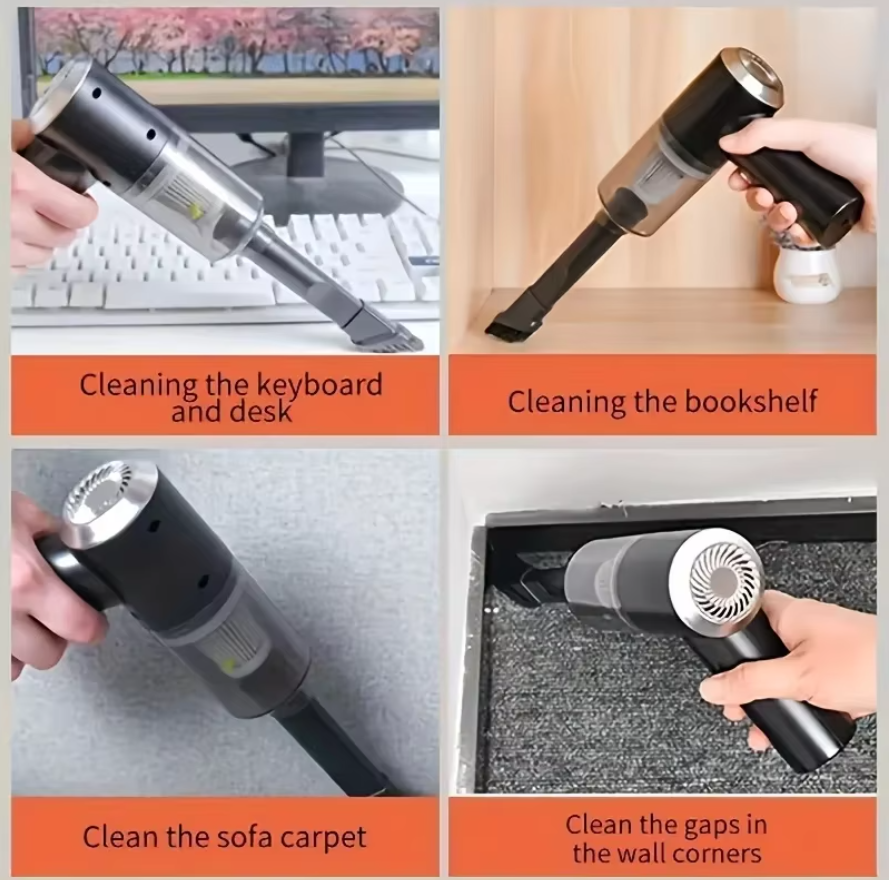 Cleaning the keyboard and desk

Cleaning the bookshelf

Clean the sofa carpet

Clean the gaps in the wall corners